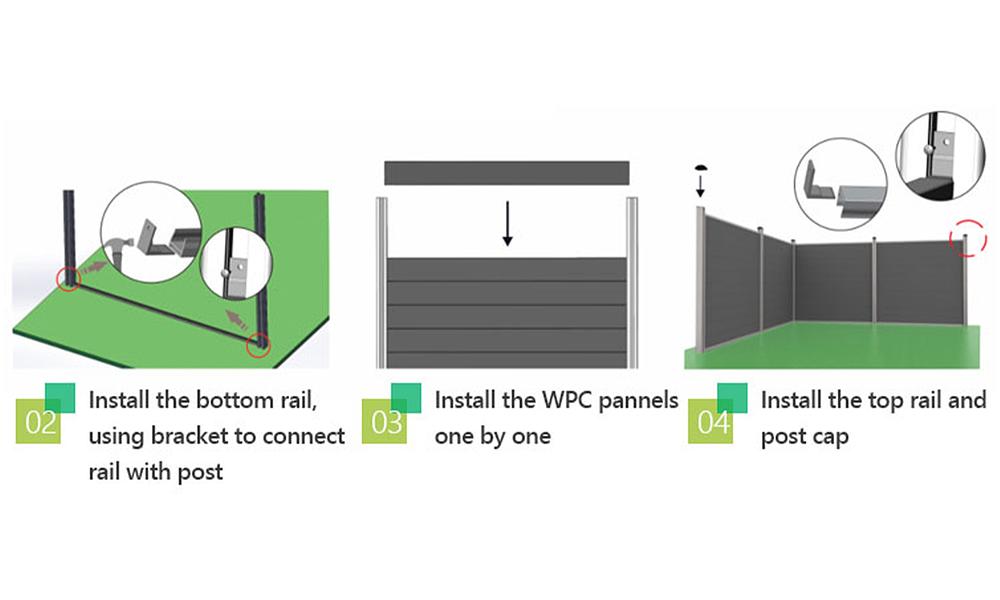 02 Install the bottom rail, using bracket to connect rail with post

03 Install the WPC pannels one by one

04 Install the top rail and post cap