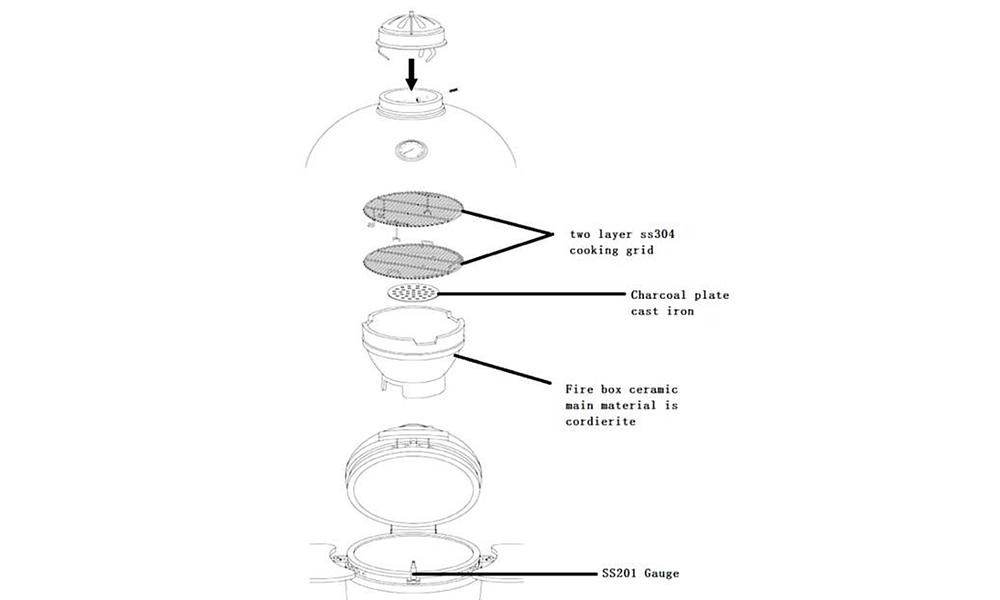 two layer ss304
cooking grid

Charcoal plate
cast iron

Fire box ceramic
main material is
cordierite

SS201 Gauge