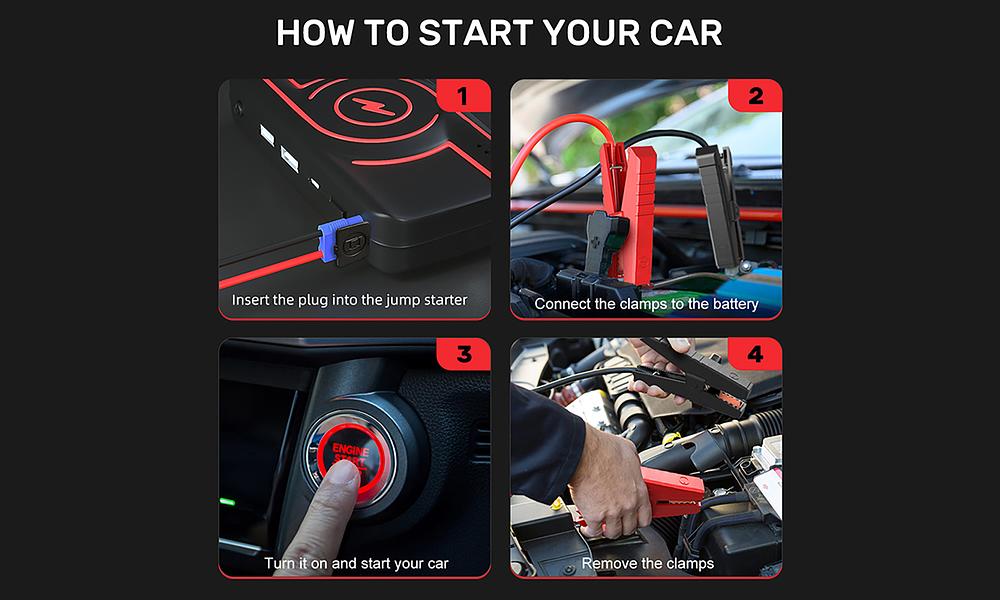 HOW TO START YOUR CAR

1

Insert the plug into the jump starter

2

Connect the clamps to the battery

3

ENGINE START

Turn it on and start your car

4

Remove the clamps