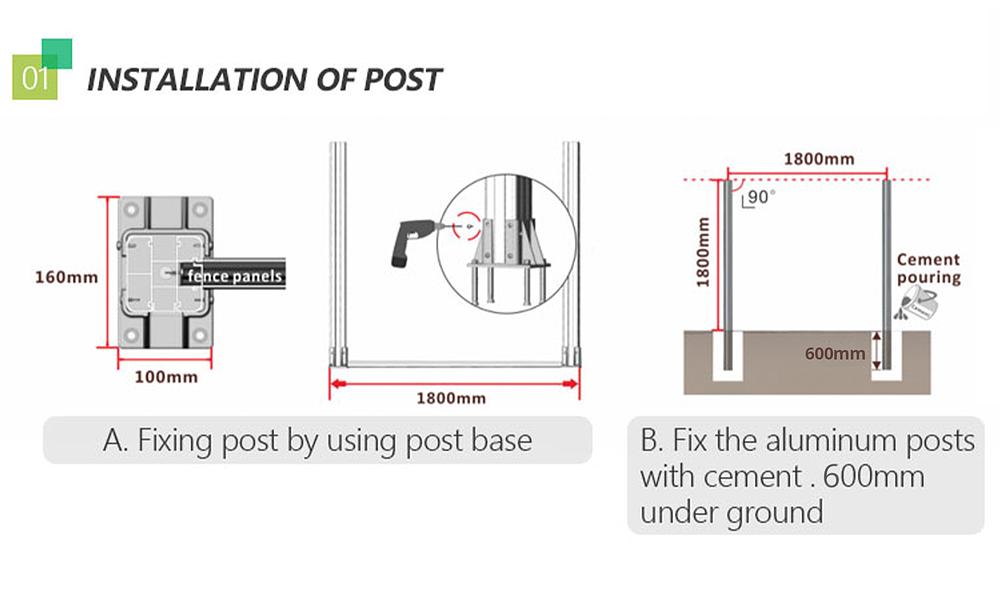 01 INSTALLATION OF POST

160mm

fence panels

100mm

1800mm

A. Fixing post by using post base

1800mm

90°

1800mm

Cement pouring

600mm

B. Fix the aluminum posts with cement . 600mm under ground